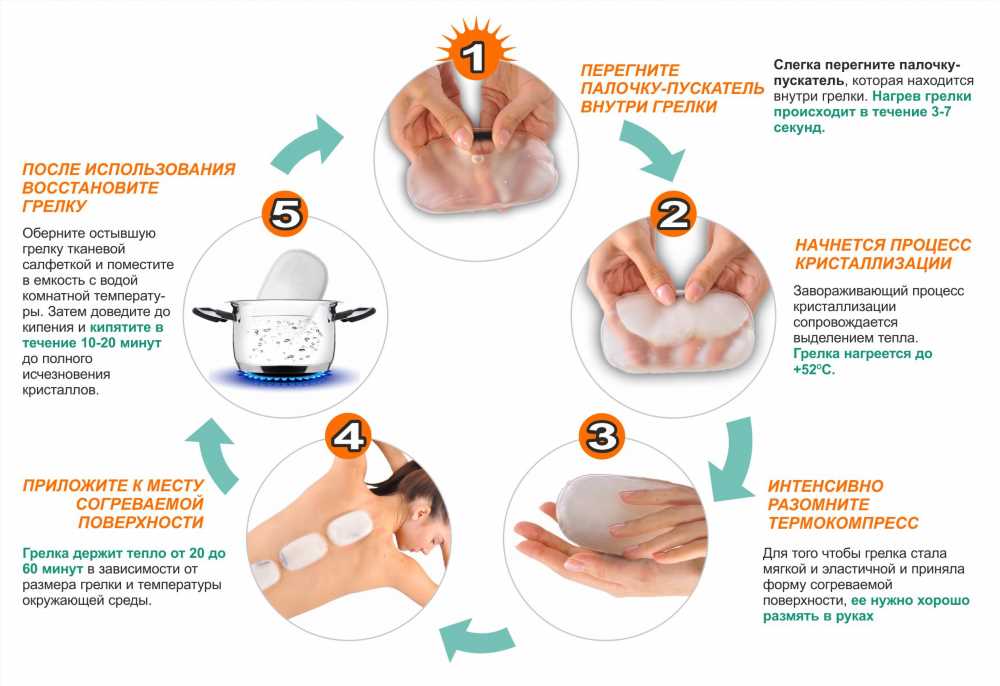 1

ПЕРЕГНИТЕ ПАЛОЧКУ-ПУСКАТЕЛЬ ВНУТРИ ГРЕЛКИ

Слегка перегните палочку-пускатель, которая находится внутри грелки. Нагрев грелки происходит в течение 3-7 секунд.

2

НАЧНЕТСЯ ПРОЦЕСС КРИСТАЛЛИЗАЦИИ

Завораживающий процесс кристаллизации сопровождается выделением тепла. Грелка нагреется до +52°С.

3

ИНТЕНСИВНО РАЗОМНИТЕ ТЕРМОКОМПРЕСС

Для того чтобы грелка стала мягкой и эластичной и приняла форму согреваемой поверхности, ее нужно хорошо размять в руках

4

ПРИЛОЖИТЕ К МЕСТУ СОГРЕВАЕМОЙ ПОВЕРХНОСТИ

Грелка держит тепло от 20 до 60 минут в зависимости от размера грелки и температуры окружающей среды.

5

ПОСЛЕ ИСПОЛЬЗОВАНИЯ ВОССТАНОВИТЕ ГРЕЛКУ

Оберните остывшую грелку тканевой салфеткой и поместите в емкость с водой комнатной температуры. Затем доведите до кипения и кипятите в течение 10-20 минут до полного исчезновения кристаллов.